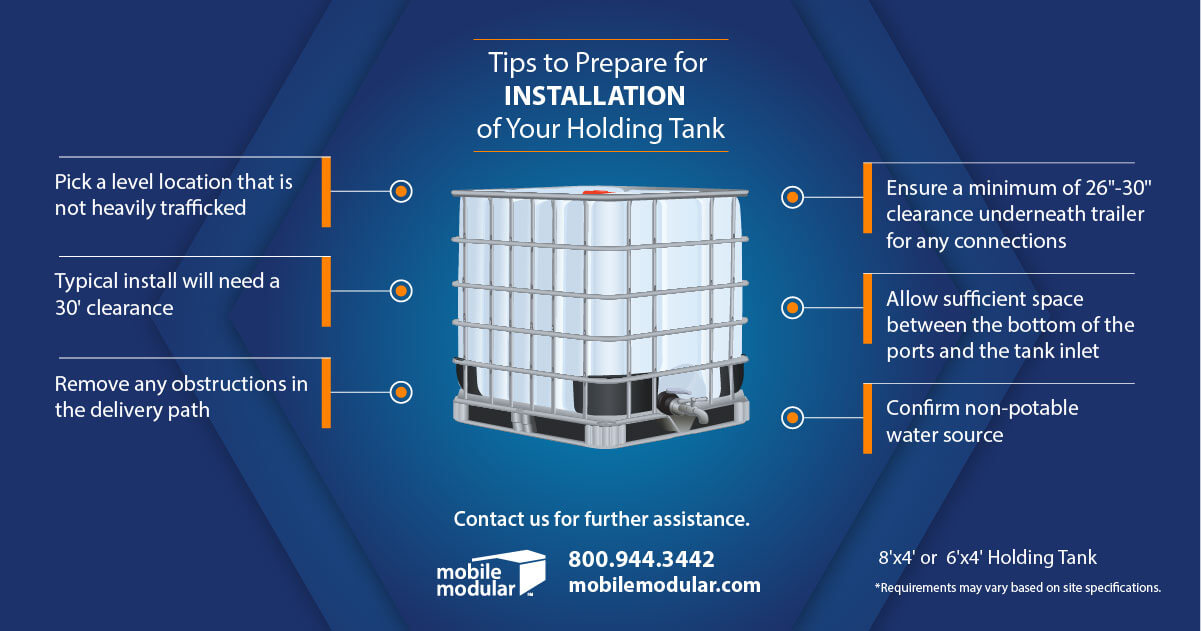 Tips to Prepare for
INSTALLATION
of Your Holding Tank

Pick a level location that is not heavily trafficked

Typical install will need a 30' clearance

Remove any obstructions in the delivery path

Ensure a minimum of 26"-30" clearance underneath trailer for any connections

Allow sufficient space between the bottom of the ports and the tank inlet

Confirm non-potable water source

Contact us for further assistance.

mobile modular

800.944.3442
mobilemodular.com

8'x4' or 6'x4' Holding Tank

*Requirements may vary based on site specifications.